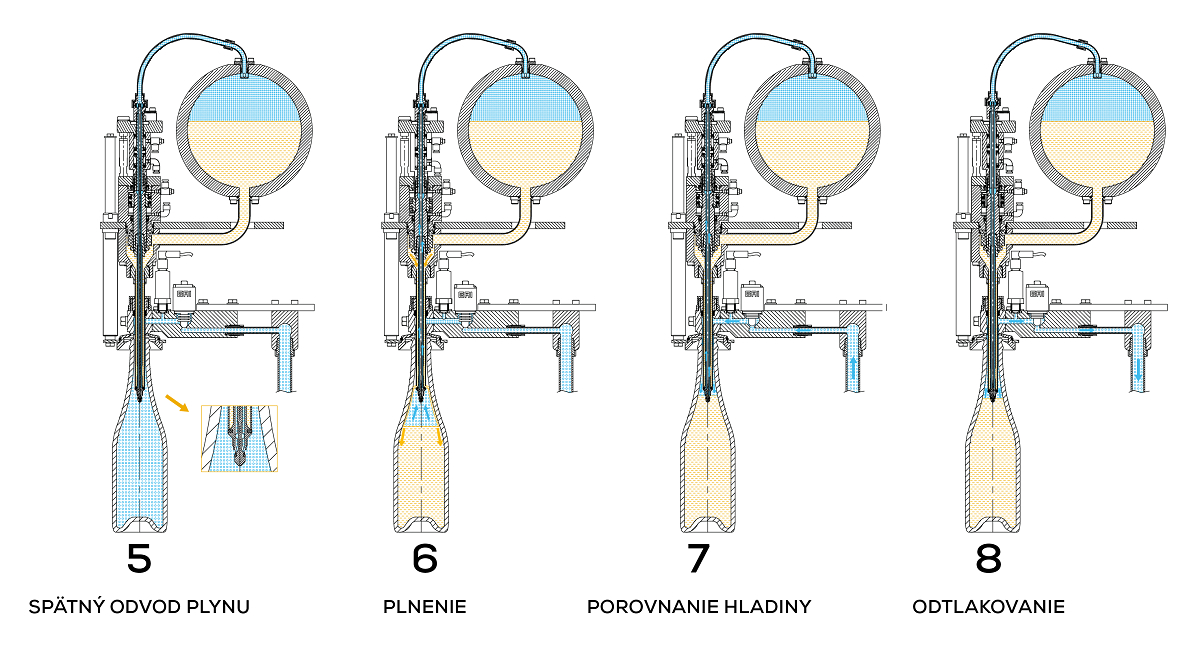 5
SPÄTNÝ ODVOD PLYNU

6
PLNENIE

7
POROVNANIE HLADINY

8
ODTLAKOVANIE