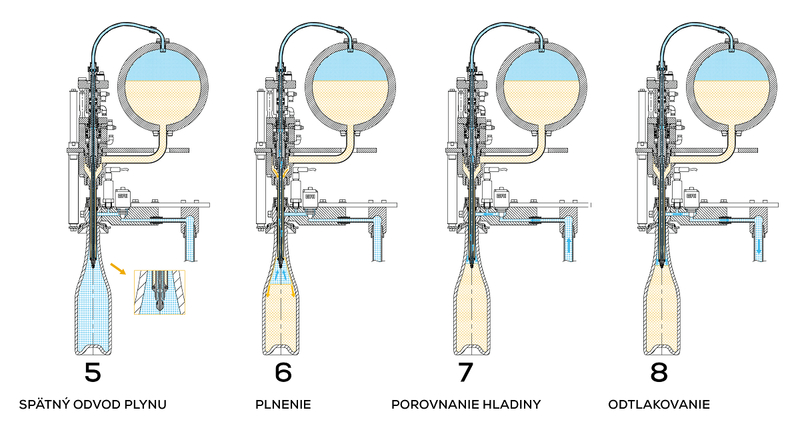 5

SPÄTNÝ ODVOD PLYNU

6

PLNENIE

7

POROVNANIE HLADINY

8

ODTLAKOVANIE